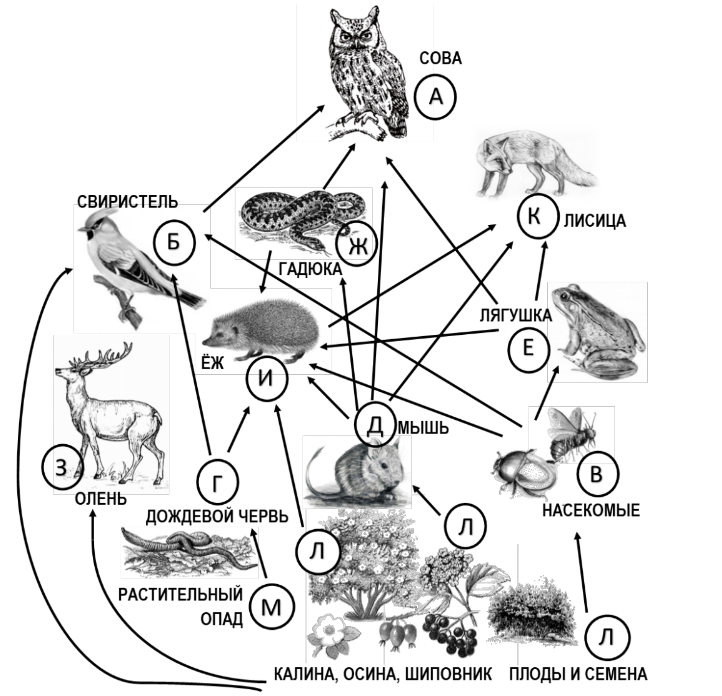 СОВА
А
СВИРИСТЕЛЬ
Б
Ж
ГАДЮКА
К
ЛИСИЦА
ЛЯГУШКА
Е
ЁЖ
И
Д
МЫШЬ
З
ОЛЕНЬ
Г
ДОЖДЕВОЙ ЧЕРВЬ
В
НАСЕКОМЫЕ
Л
Л
РАСТИТЕЛЬНЫЙ ОПАД
М
Л
КАЛИНА, ОСИНА, ШИПОВНИК
ПЛОДЫ И СЕМЕНА