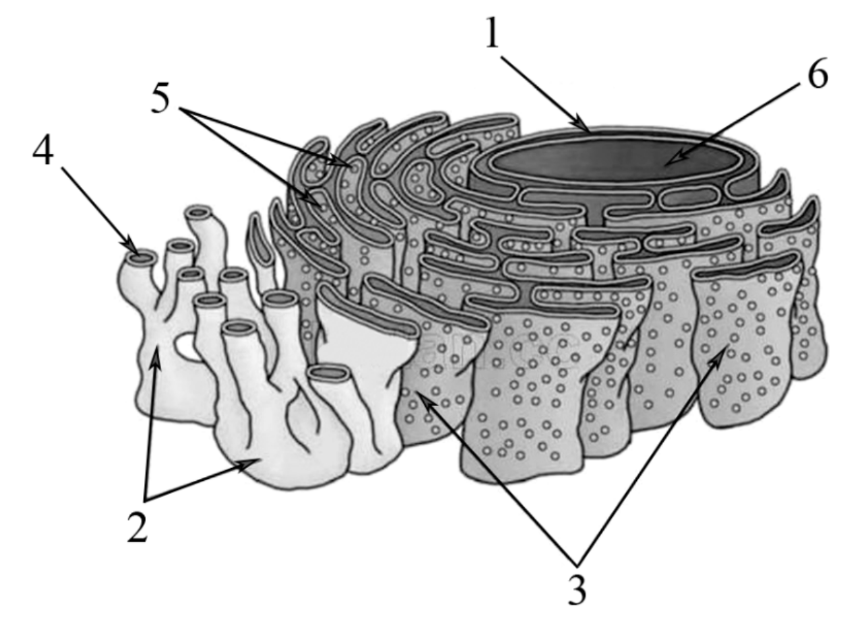 1
6
5
4
2
3