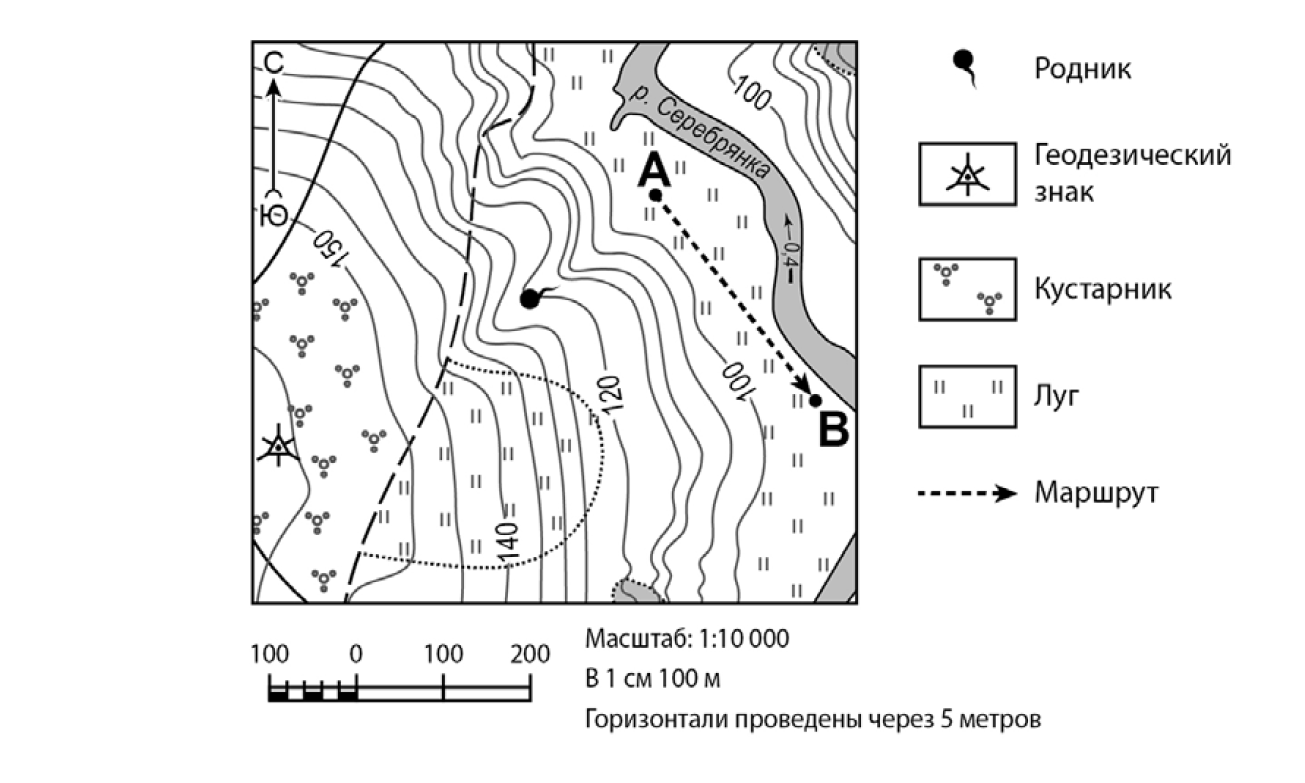 С
Ю
150
р. Серебрянка
100
A
0,4
120
100
B
140

Родник
Геодезический знак
Кустарник
Луг
Маршрут

100 0 100 200
Масштаб: 1:10 000
В 1 см 100 м
Горизонтали проведены через 5 метров