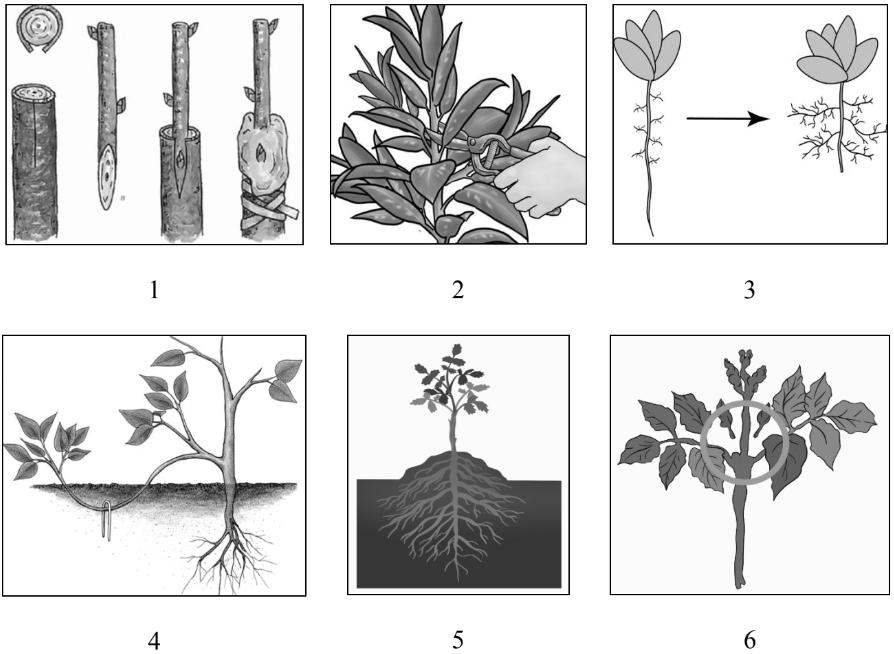 1

2

3

4

5

6